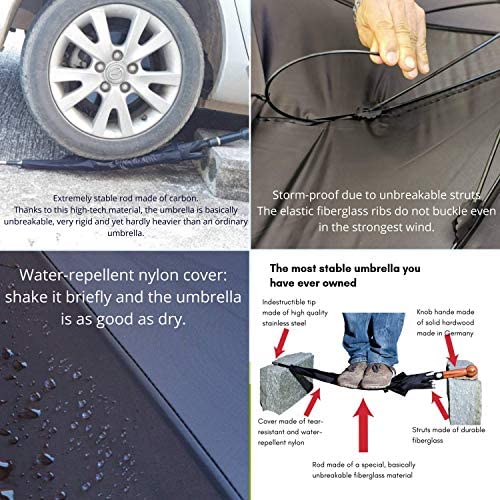 Extremely stable rod made of carbon.
Thanks to this high-tech material, the umbrella is basically unbreakable, very rigid and yet hardly heavier than an ordinary umbrella.

Storm-proof due to unbreakable struts
The elastic fiberglass ribs do not buckle even in the strongest wind.

Water-repellent nylon cover: shake it briefly and the umbrella is as good as dry.

The most stable umbrella you have ever owned

Indestructible tip made of high quality stainless steel

Knob hande made of solid hardwood made in Germany

Cover made of tear-resistant and water-repellent nylon

Struts made of durable fiberglass

Rod made of a special, basically unbreakable fiberglass material